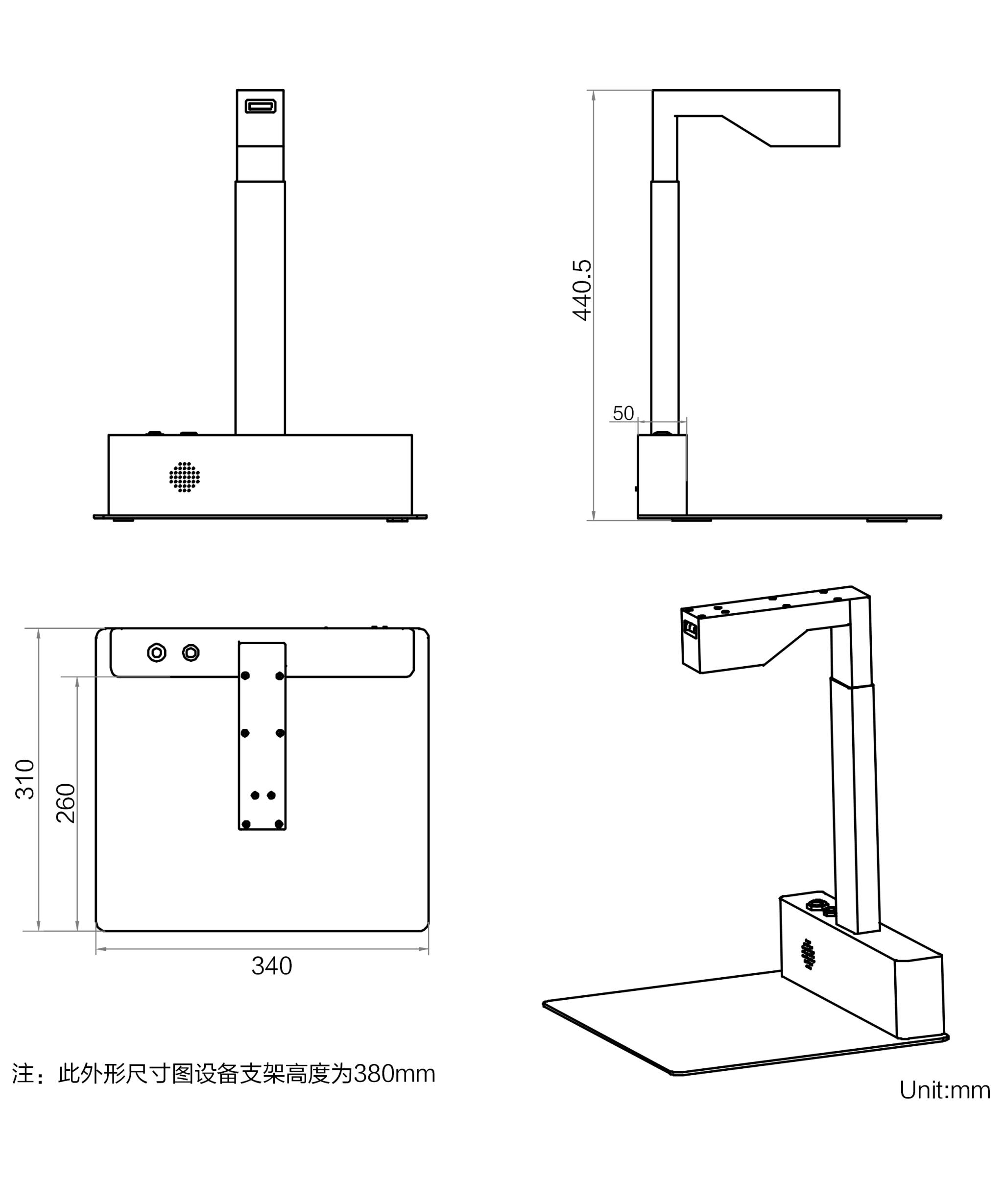 440.5

50

310

260

340

注：此外形尺寸图设备支架高度为380mm

Unit:mm