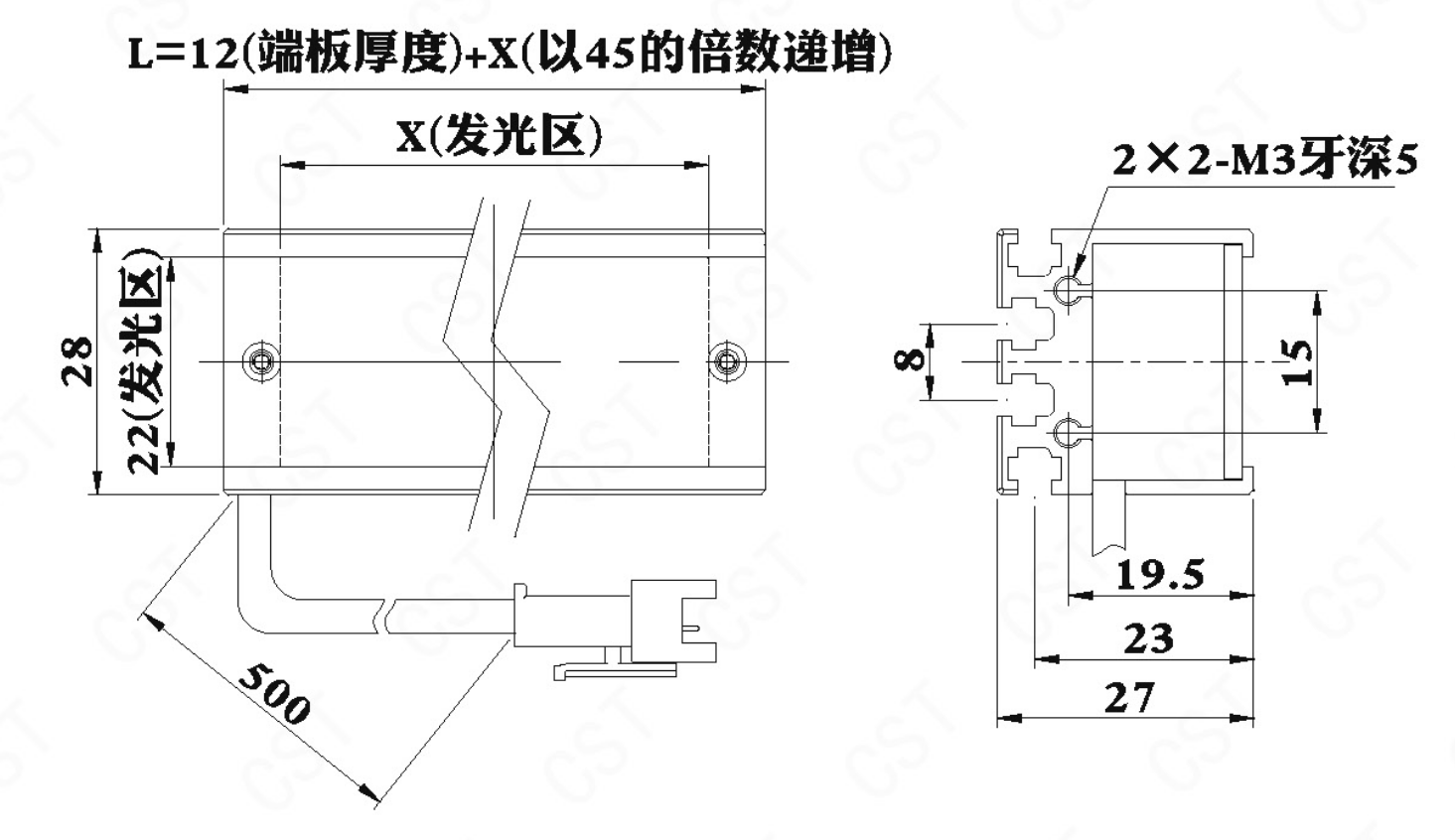 L=12(端板厚度)+X(以45的倍数递增)

X(发光区)

28

22(发光区)

500

2×2-M3牙深5

8

15

19.5

23

27

CST