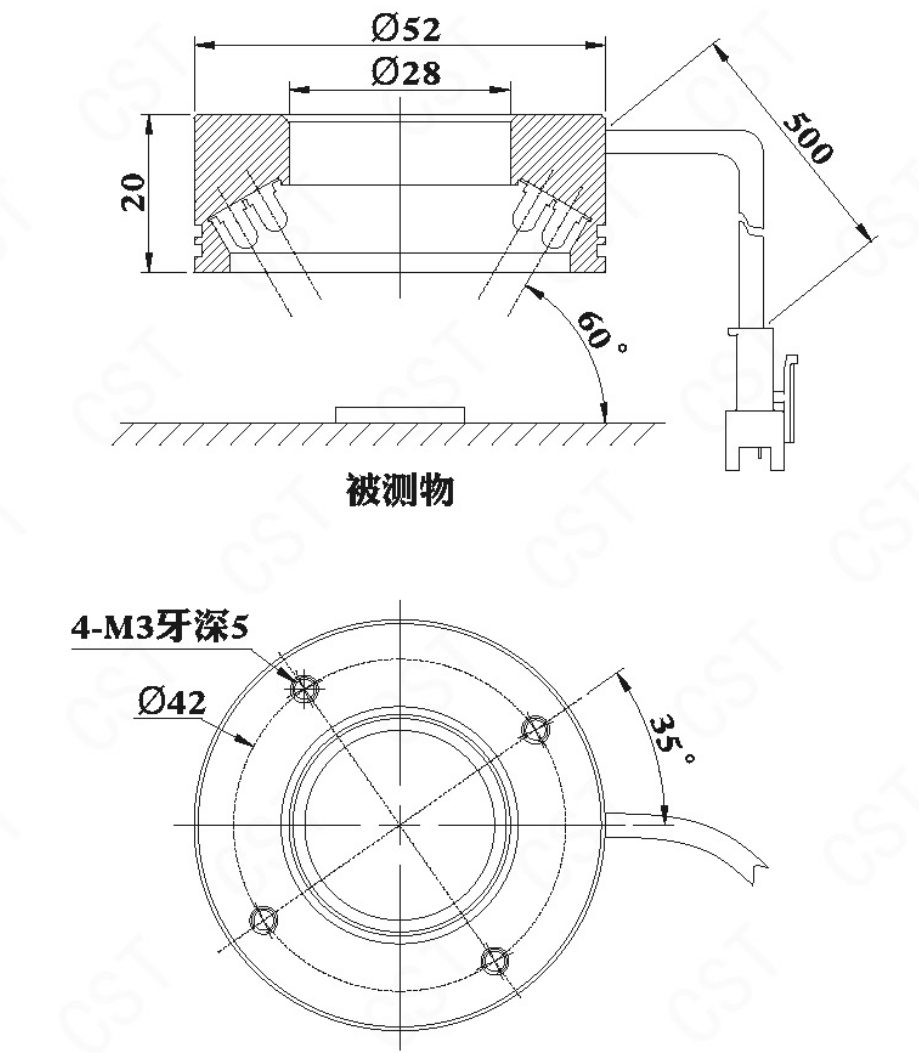 Ø52
Ø28
20
500
60°
被测物
4-M3牙深5
Ø42
35°
CST