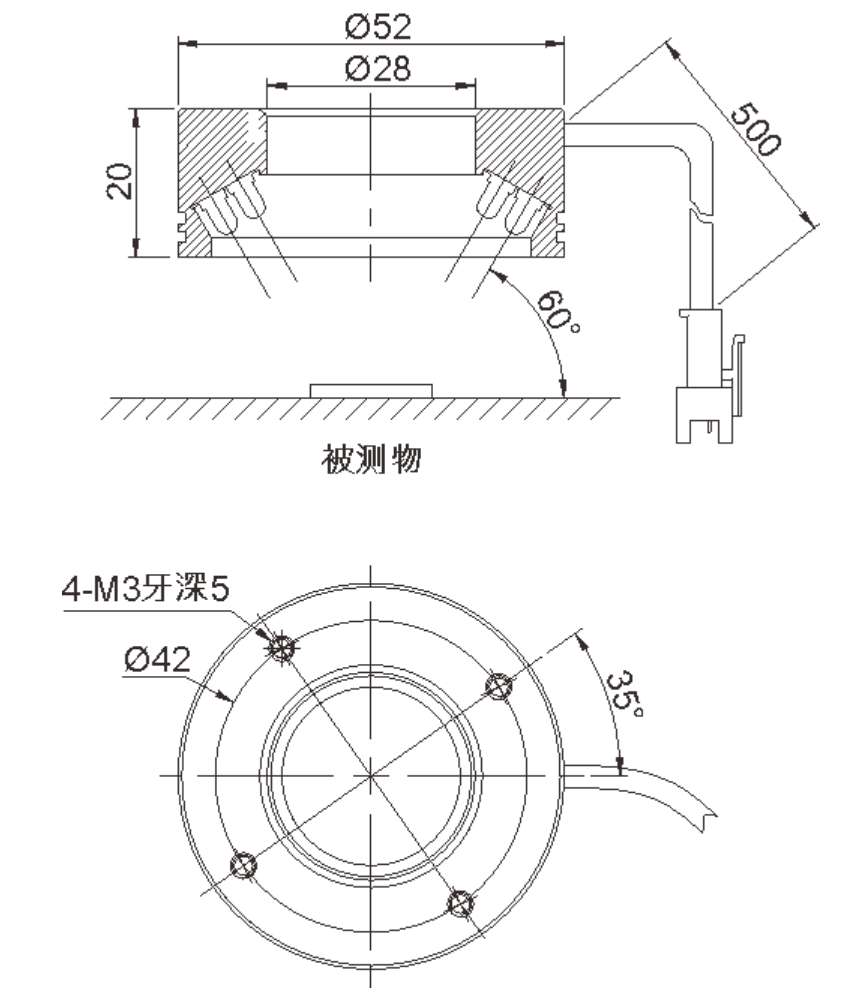 Ø52
Ø28
20
500
60°
被测物
4-M3牙深5
Ø42
35°