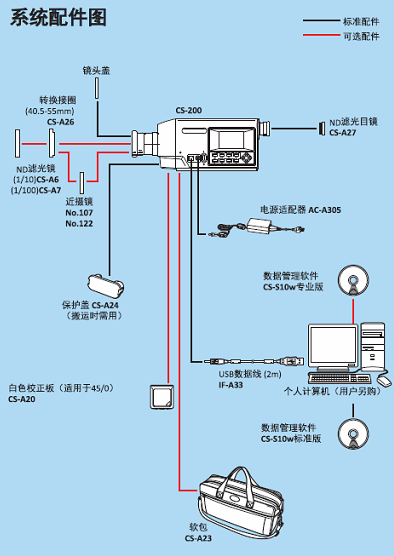 系统配件图

标准配件
可选配件

镜头盖

转换接圈
(40.5-55mm)
CS-A26

CS-200

ND滤光目镜
CS-A27

ND滤光镜
(1/10)CS-A6
(1/100)CS-A7

近摄镜
No.107
No.122

电源适配器 AC-A305

数据管理软件
CS-S10w专业版

保护盖 CS-A24
（搬运时需用）

USB数据线 (2m)
IF-A33

个人计算机（用户另购）

白色校正板（适用于45/0）
CS-A20

数据管理软件
CS-S10w标准版

软包
CS-A23