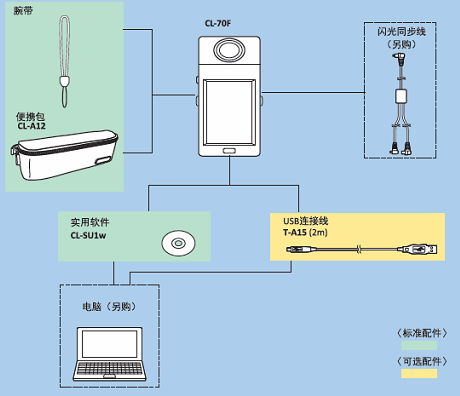 腕带

便携包
CL-A12

CL-70F

闪光同步线
（另购）

实用软件
CL-SU1w

USB连接线
T-A15 (2m)

电脑（另购）

〈标准配件〉

〈可选配件〉