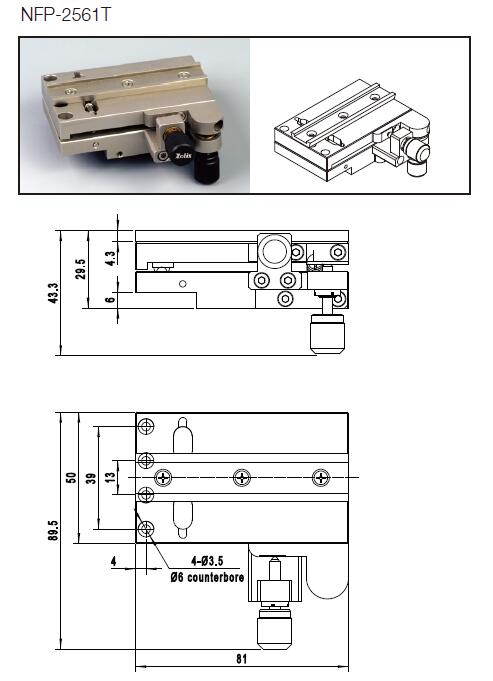 NFP-2561T

Zolix

43.3
29.5
4.3
6

89.5
50
39
13
4
4-Ø3.5
Ø6 counterbore
81