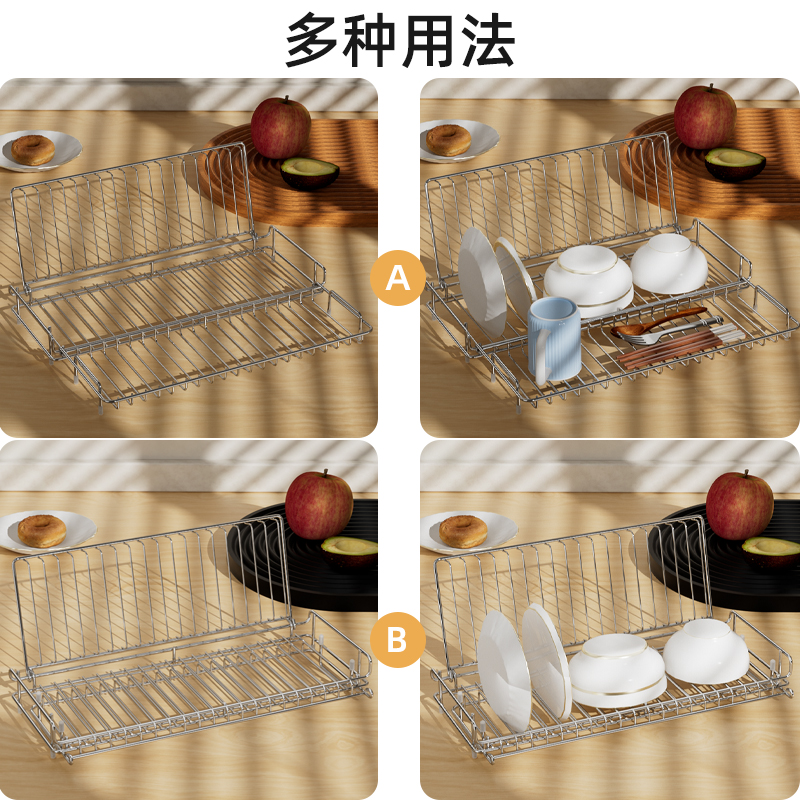 多种用法

A

B