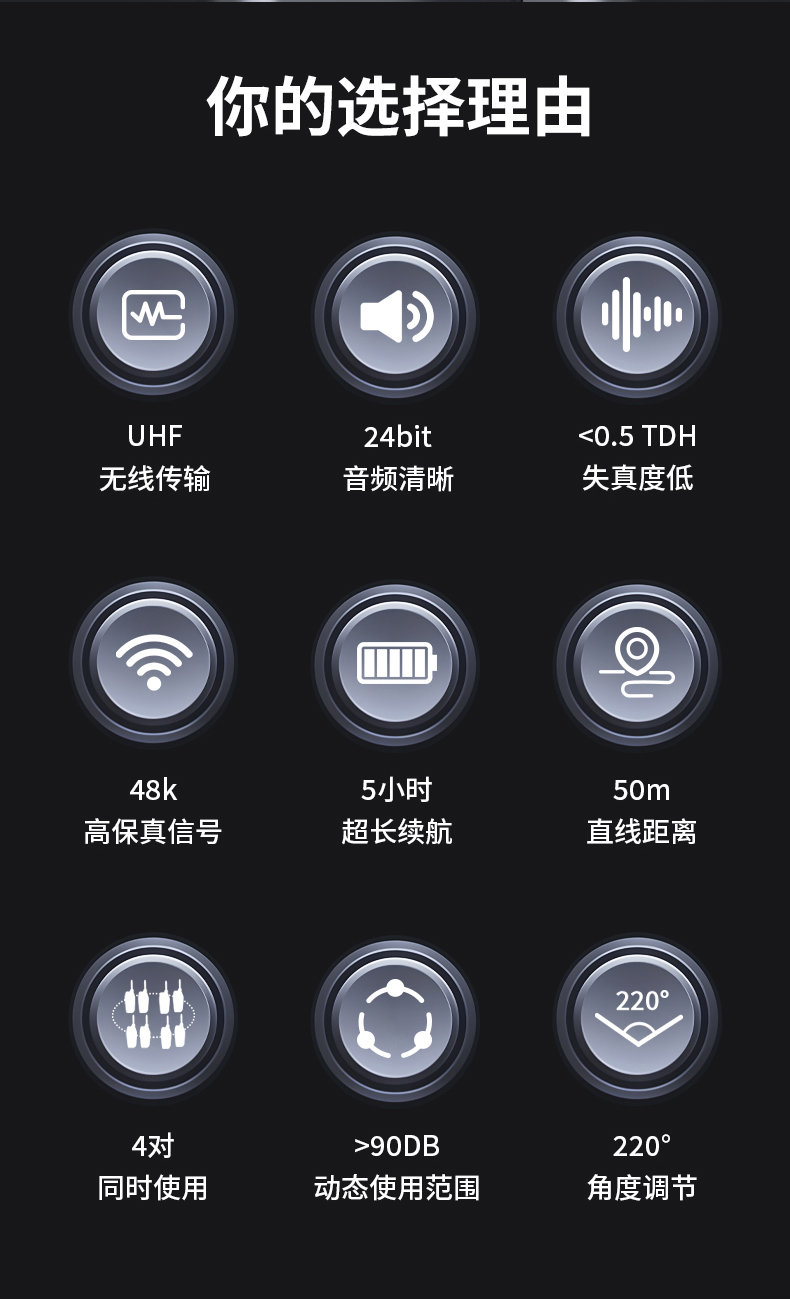 你的选择理由

UHF
无线传输

24bit
音频清晰

<0.5 TDH
失真度低

48k
高保真信号

5小时
超长续航

50m
直线距离

4对
同时使用

>90DB
动态使用范围

220°

220°
角度调节