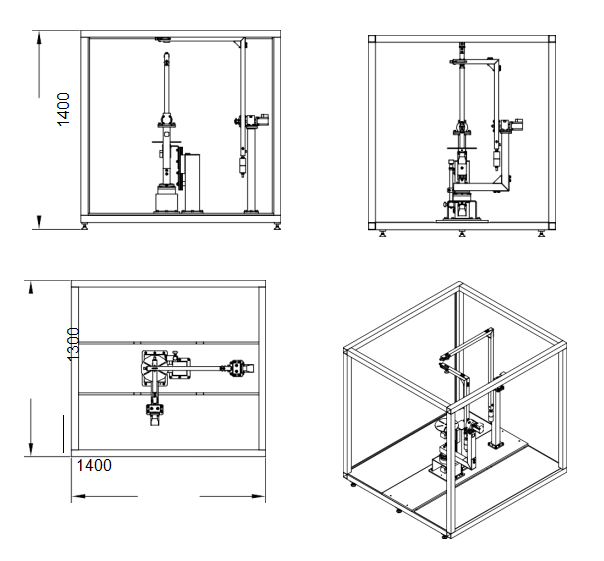 1400

1300

1400