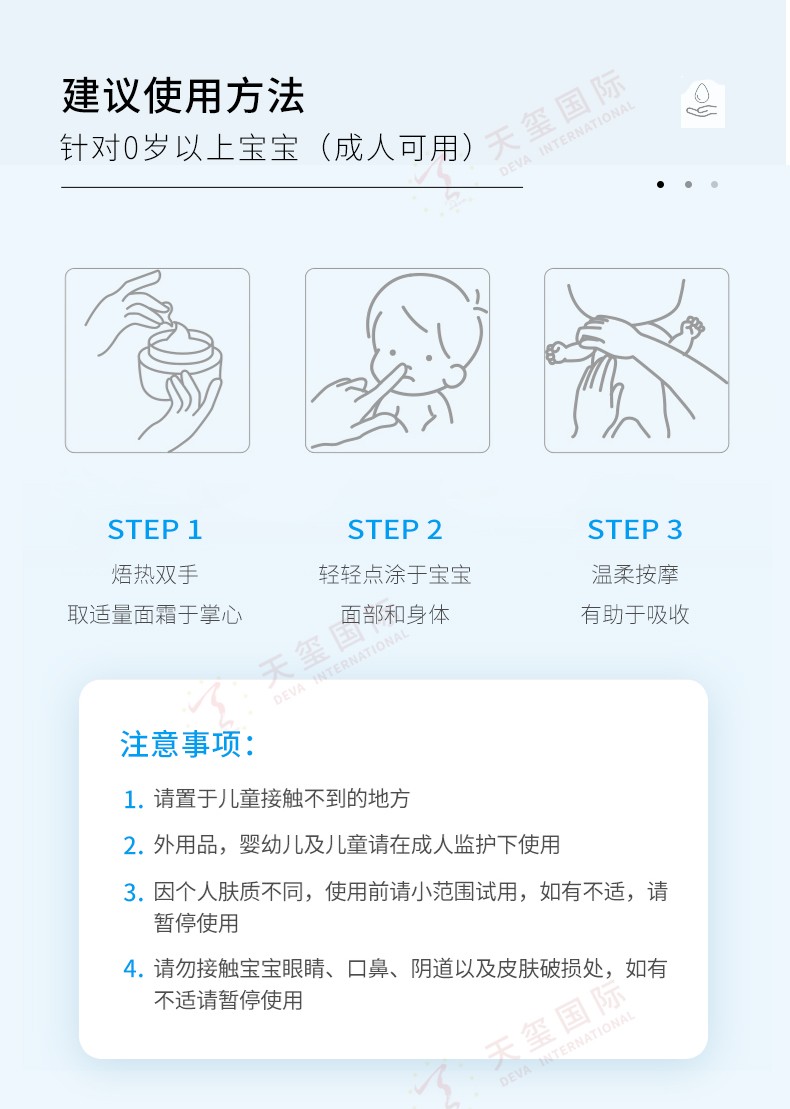 建议使用方法
针对0岁以上宝宝（成人可用）

天玺国际
DEVA INTERNATIONAL

STEP 1
焐热双手
取适量面霜于掌心

STEP 2
轻轻点涂于宝宝
面部和身体

STEP 3
温柔按摩
有助于吸收

天玺国际
DEVA INTERNATIONAL

注意事项：

1. 请置于儿童接触不到的地方

2. 外用品，婴幼儿及儿童请在成人监护下使用

3. 因个人肤质不同，使用前请小范围试用，如有不适，请暂停使用

4. 请勿接触宝宝眼睛、口鼻、阴道以及皮肤破损处，如有不适请暂停使用

天玺国际
DEVA INTERNATIONAL