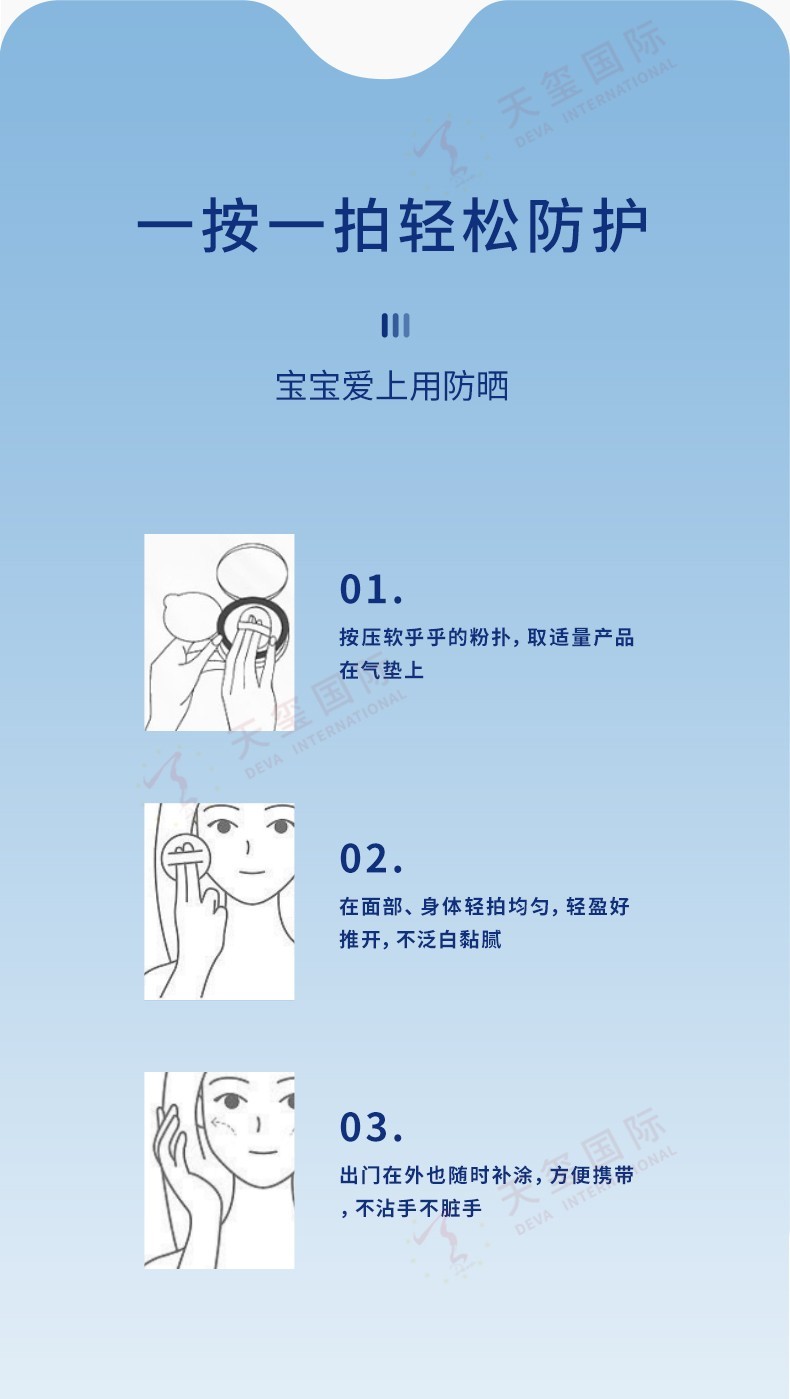 天玺国际
DEVA INTERNATIONAL

一按一拍轻松防护

宝宝爱上用防晒

01.
按压软乎乎的粉扑，取适量产品在气垫上

天玺国际
DEVA INTERNATIONAL

02.
在面部、身体轻拍均匀，轻盈好推开，不泛白黏腻

03.
出门在外也随时补涂，方便携带，不沾手不脏手

天玺国际
DEVA INTERNATIONAL