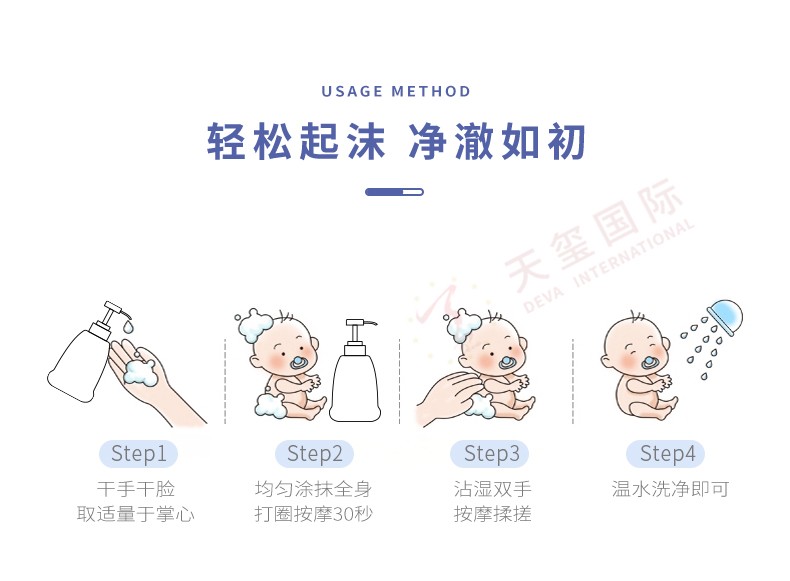 USAGE METHOD

轻松起沫 净澈如初

天玺国际
DEVA INTERNATIONAL

Step1
干手干脸
取适量于掌心

Step2
均匀涂抹全身
打圈按摩30秒

Step3
沾湿双手
按摩揉搓

Step4
温水洗净即可