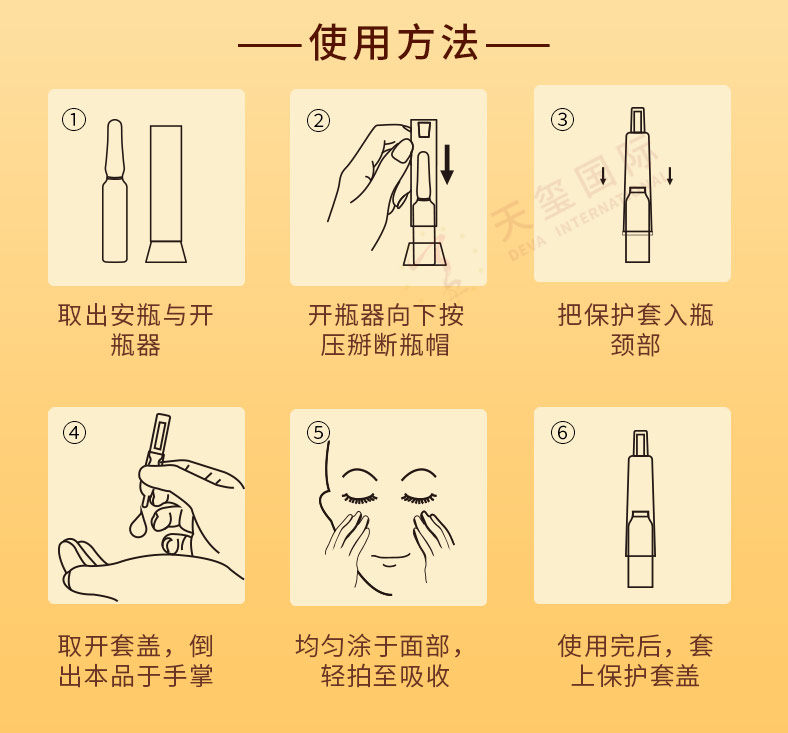 ——使用方法——

①

取出安瓶与开瓶器

②

开瓶器向下按压掰断瓶帽

③

天玺国际
DEVA INTERNATIONAL

把保护套入瓶颈部

④

取开套盖，倒出本品于手掌

⑤

均匀涂于面部，轻拍至吸收

⑥

使用完后，套上保护套盖