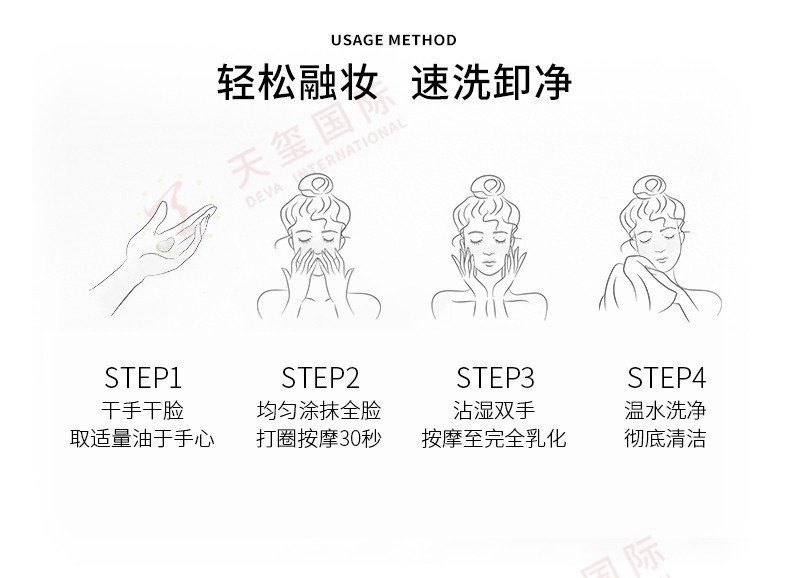 USAGE METHOD

轻松融妆 速洗卸净

天玺国际
DEVA INTERNATIONAL

STEP1
干手干脸
取适量油于手心

STEP2
均匀涂抹全脸
打圈按摩30秒

STEP3
沾湿双手
按摩至完全乳化

STEP4
温水洗净
彻底清洁

国际