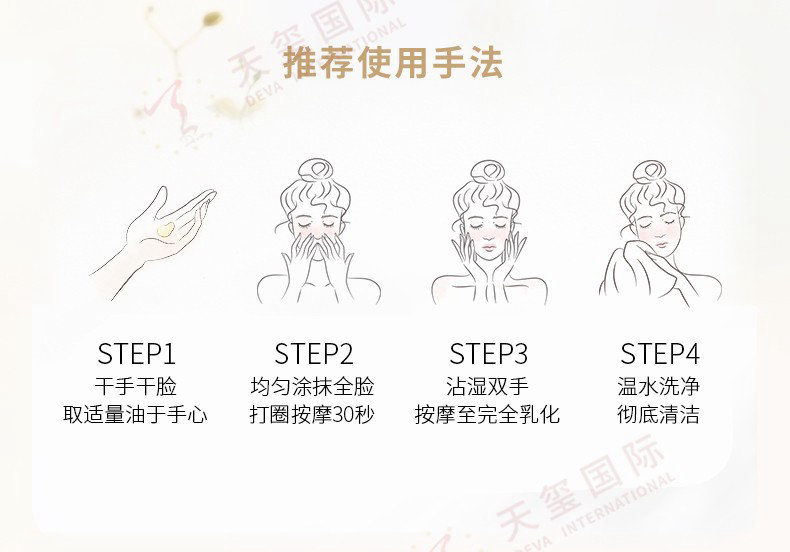 天玺国际
DEVA INTERNATIONAL

推荐使用手法

STEP1
干手干脸
取适量油于手心

STEP2
均匀涂抹全脸
打圈按摩30秒

STEP3
沾湿双手
按摩至完全乳化

STEP4
温水洗净
彻底清洁

天玺国际
DEVA INTERNATIONAL