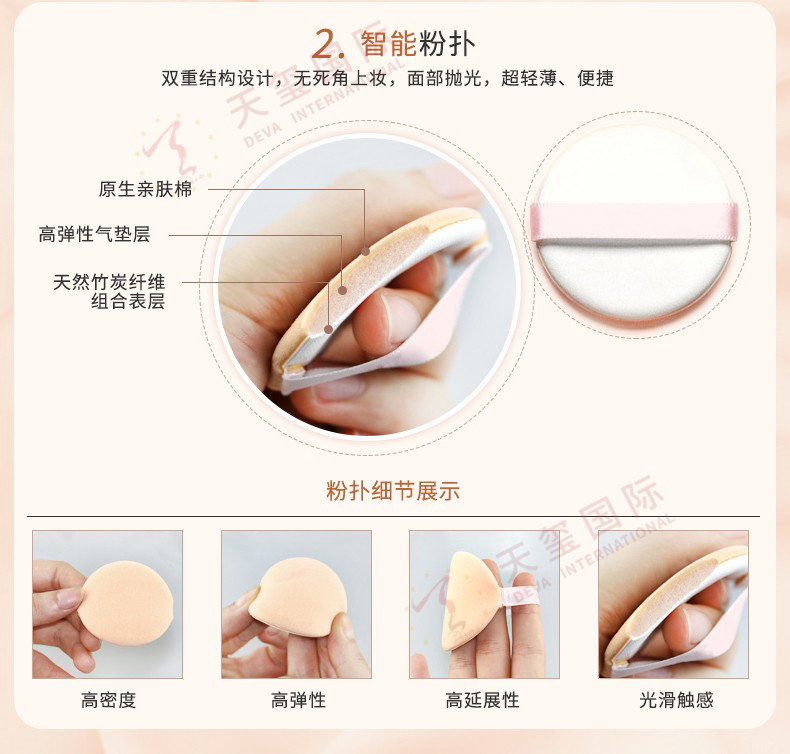 2. 智能粉扑
双重结构设计，无死角上妆，面部抛光，超轻薄、便捷

天玺国际
DEVA INTERNATIONAL

原生亲肤棉
高弹性气垫层
天然竹炭纤维
组合表层

粉扑细节展示

天玺国际
DEVA INTERNATIONAL

高密度
高弹性
高延展性
光滑触感