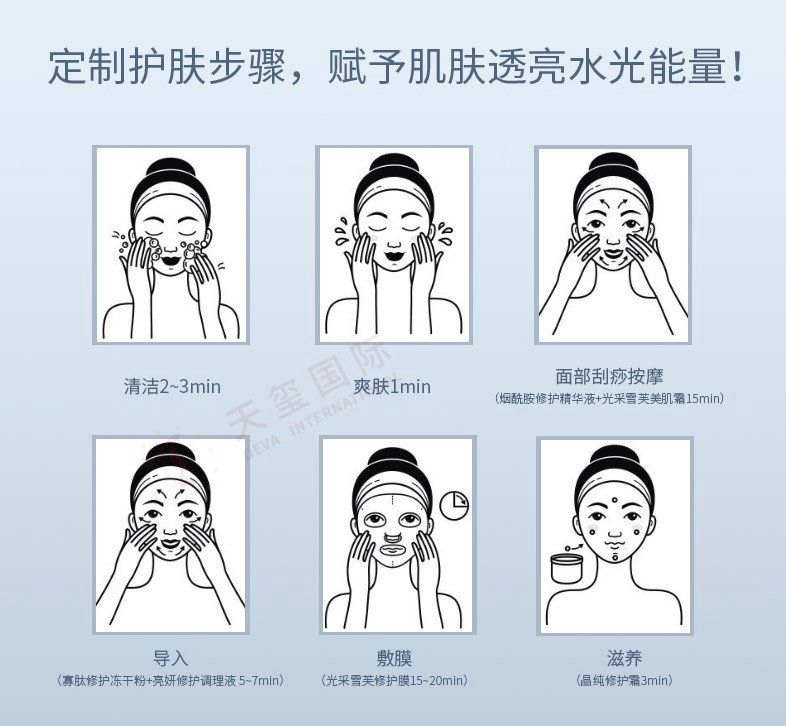 定制护肤步骤，赋予肌肤透亮水光能量！

清洁2~3min

爽肤1min

面部刮痧按摩
（烟酰胺修护精华液+光采雪芙美肌霜15min）

天玺国际
DEVA INTERNATIONAL

导入
（寡肽修护冻干粉+亮妍修护调理液 5~7min）

敷膜
（光采雪芙修护膜15~20min）

滋养
（晶纯修护霜3min）