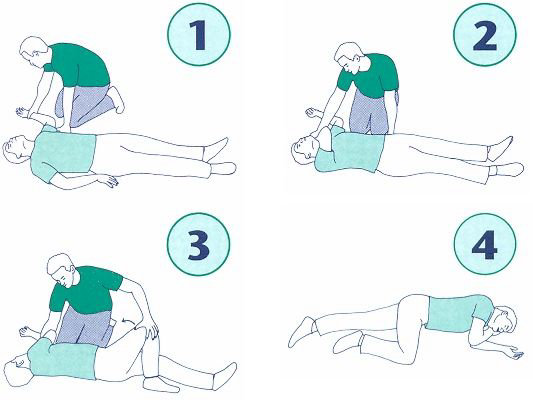 1

2

3

4