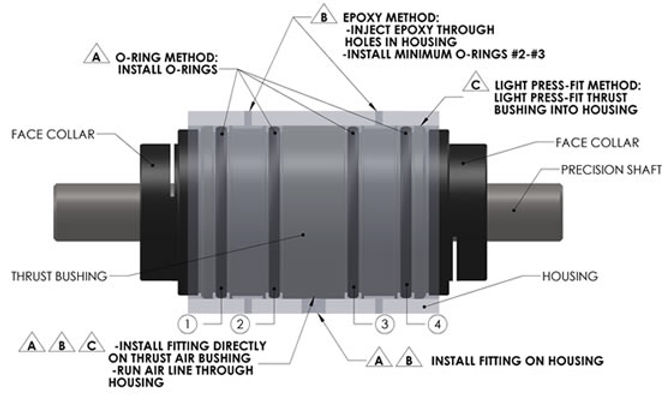 B EPOXY METHOD:
-INJECT EPOXY THROUGH HOLES IN HOUSING
-INSTALL MINIMUM O-RINGS #2-#3

A O-RING METHOD:
INSTALL O-RINGS

C LIGHT PRESS-FIT METHOD:
LIGHT PRESS-FIT THRUST BUSHING INTO HOUSING

FACE COLLAR

FACE COLLAR

PRECISION SHAFT

THRUST BUSHING

HOUSING

1 2 3 4

A B C -INSTALL FITTING DIRECTLY ON THRUST AIR BUSHING
-RUN AIR LINE THROUGH HOUSING

A B INSTALL FITTING ON HOUSING