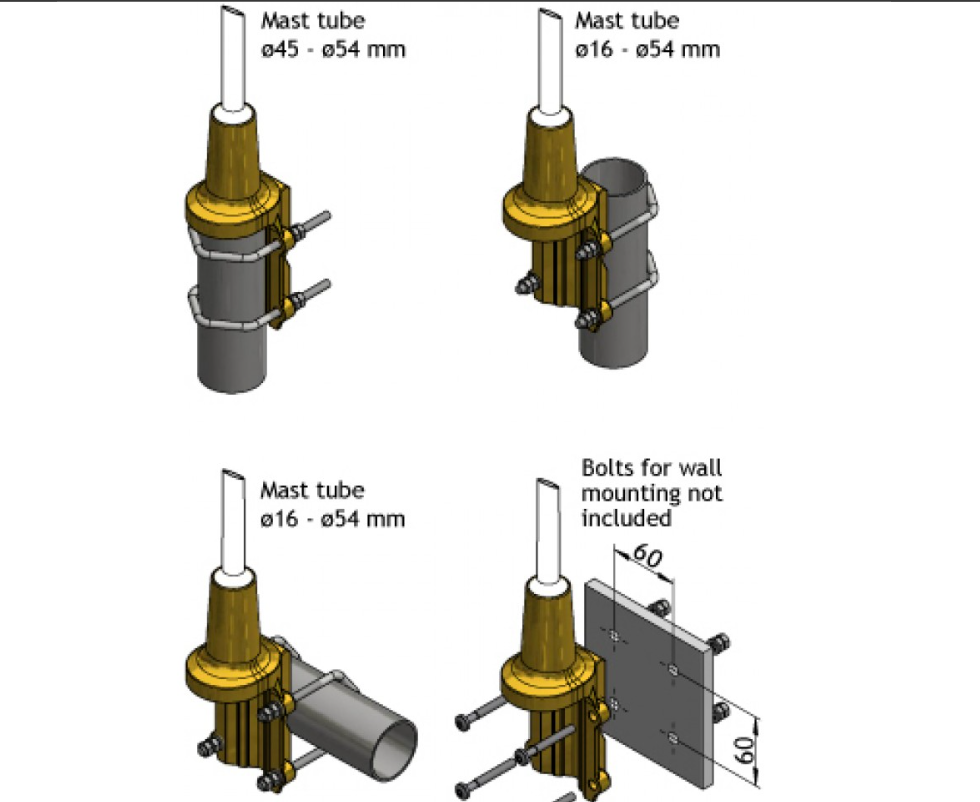 Mast tube
ø45 - ø54 mm

Mast tube
ø16 - ø54 mm

Mast tube
ø16 - ø54 mm

Bolts for wall mounting not included

60

60