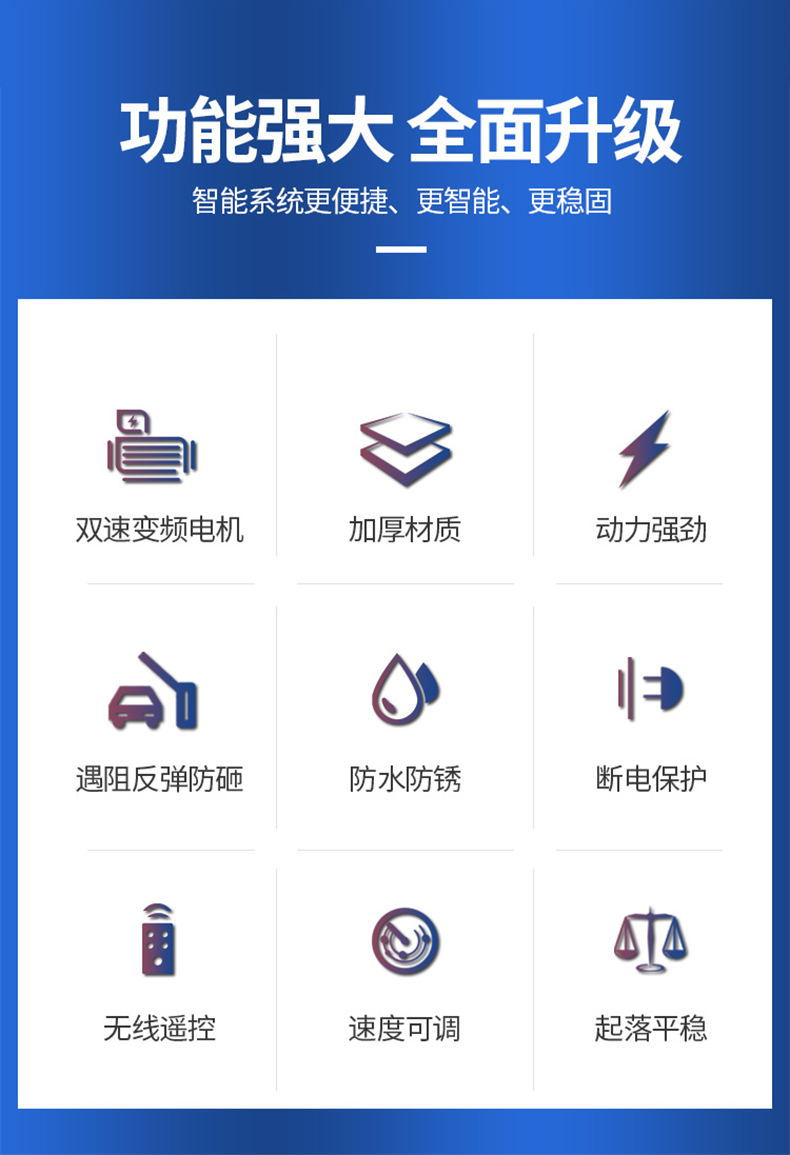 功能强大 全面升级

智能系统更便捷、更智能、更稳固

双速变频电机

加厚材质

动力强劲

遇阻反弹防砸

防水防锈

断电保护

无线遥控

速度可调

起落平稳