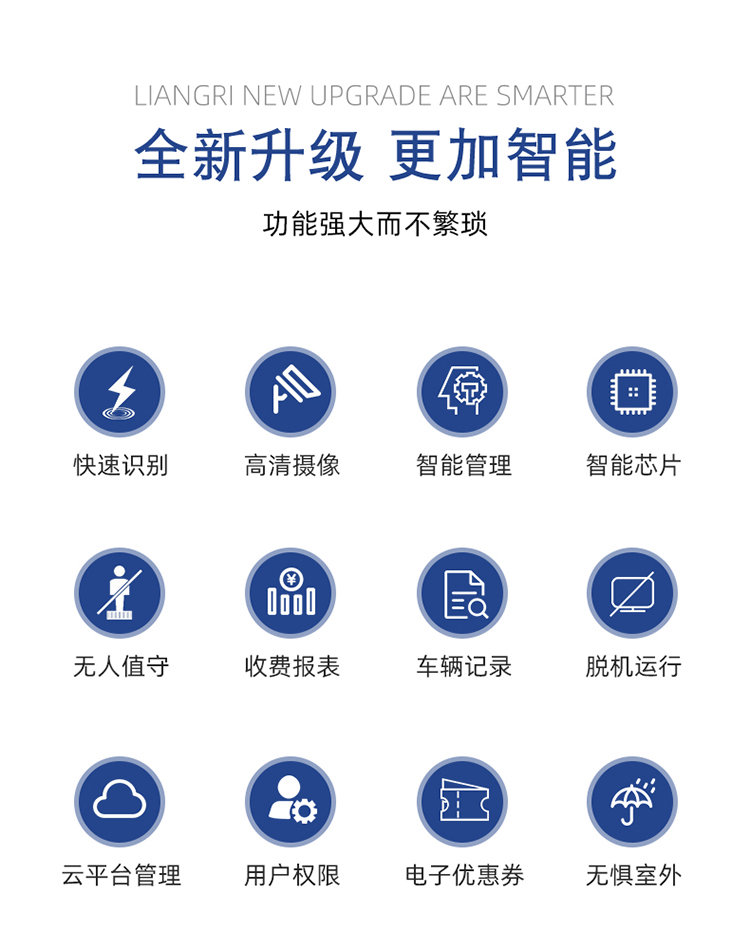 LIANGRI NEW UPGRADE ARE SMARTER

全新升级 更加智能

功能强大而不繁琐

快速识别

高清摄像

智能管理

智能芯片

无人值守

收费报表

车辆记录

脱机运行

云平台管理

用户权限

电子优惠券

无惧室外