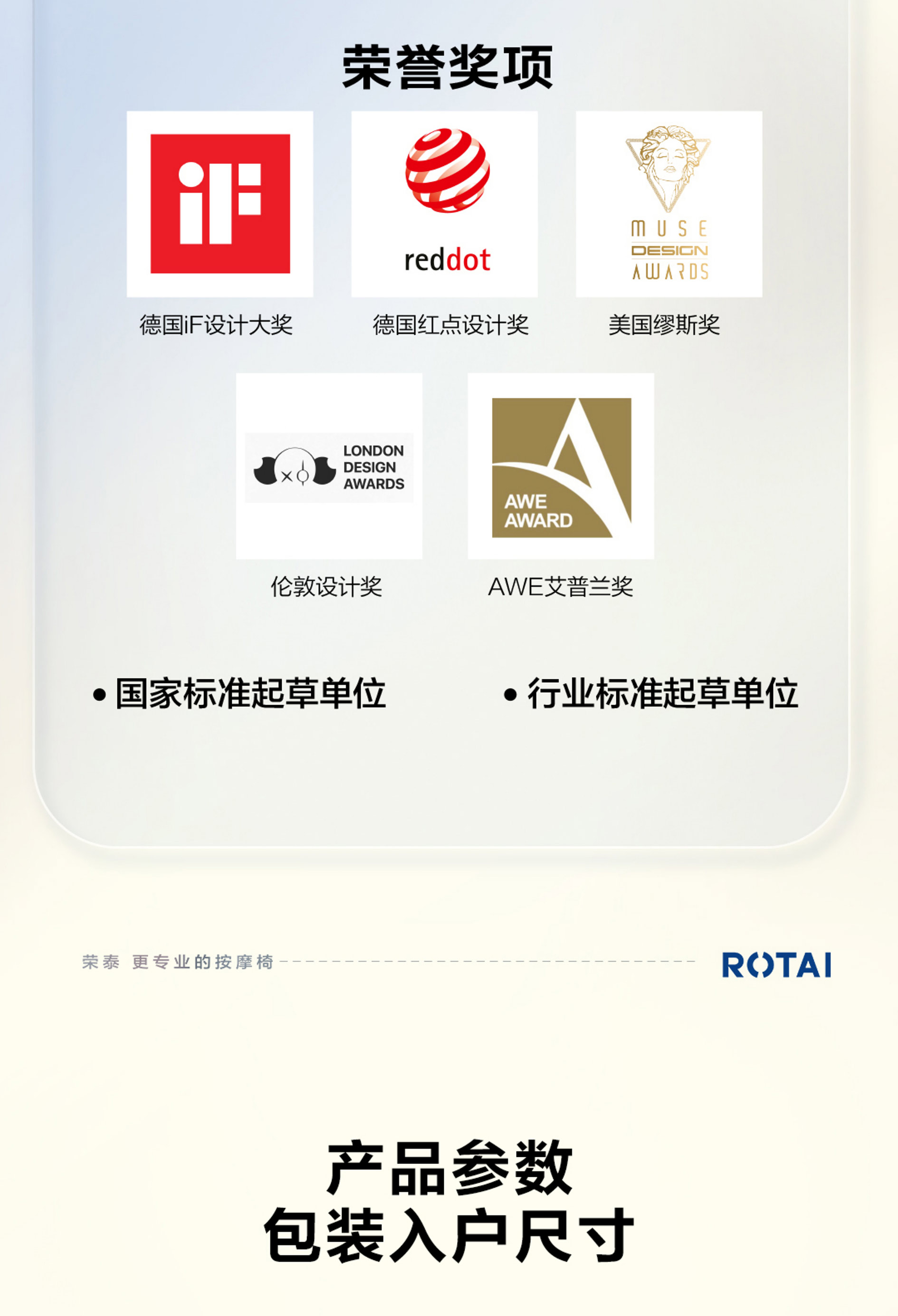 荣誉奖项

iF

德国iF设计大奖

reddot

德国红点设计奖

MUSE
DESIGN
AWARDS

美国缪斯奖

LONDON
DESIGN
AWARDS

伦敦设计奖

AWE
AWARD

AWE艾普兰奖

• 国家标准起草单位 • 行业标准起草单位

荣泰 更专业的按摩椅

ROTAI

产品参数
包装入户尺寸