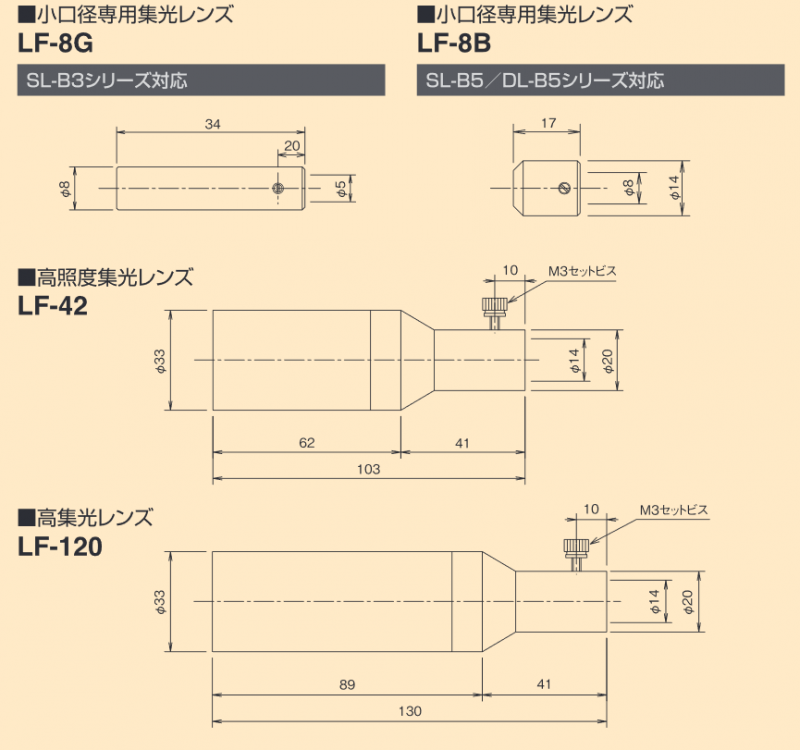 ■小口径専用集光レンズ
LF-8G

SL-B3シリーズ対応

34

20

ϕ8

ϕ5

■小口径専用集光レンズ
LF-8B

SL-B5／DL-B5シリーズ対応

17

ϕ8

ϕ14

■高照度集光レンズ
LF-42

10

M3セットビス

ϕ33

ϕ14

ϕ20

62

41

103

■高集光レンズ
LF-120

10

M3セットビス

ϕ33

ϕ14

ϕ20

89

41

130