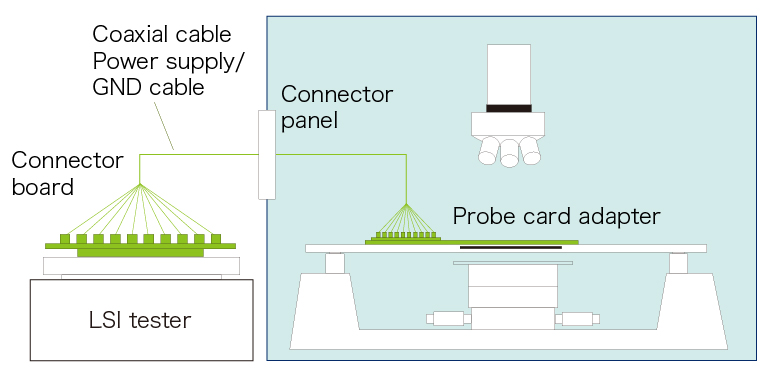 Coaxial cable
Power supply/
GND cable

Connector
panel

Connector
board

Probe card adapter

LSI tester