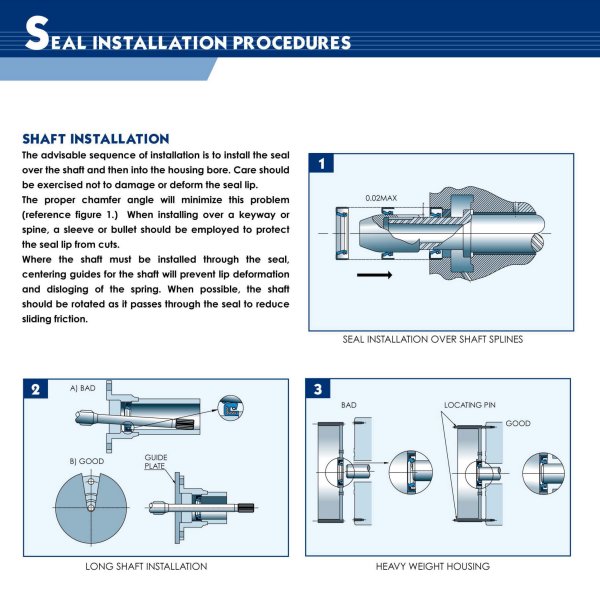 SEAL INSTALLATION PROCEDURES

SHAFT INSTALLATION

The advisable sequence of installation is to install the seal over the shaft and then into the housing bore. Care should be exercised not to damage or deform the seal lip.

The proper chamfer angle will minimize this problem (reference figure 1.) When installing over a keyway or spine, a sleeve or bullet should be employed to protect the seal lip from cuts.

Where the shaft must be installed through the seal, centering guides for the shaft will prevent lip deformation and disloging of the spring. When possible, the shaft should be rotated as it passes through the seal to reduce sliding friction.

1

0.02MAX

SEAL INSTALLATION OVER SHAFT SPLINES

2

A) BAD

B) GOOD

GUIDE PLATE

LONG SHAFT INSTALLATION

3

BAD

LOCATING PIN

GOOD

HEAVY WEIGHT HOUSING