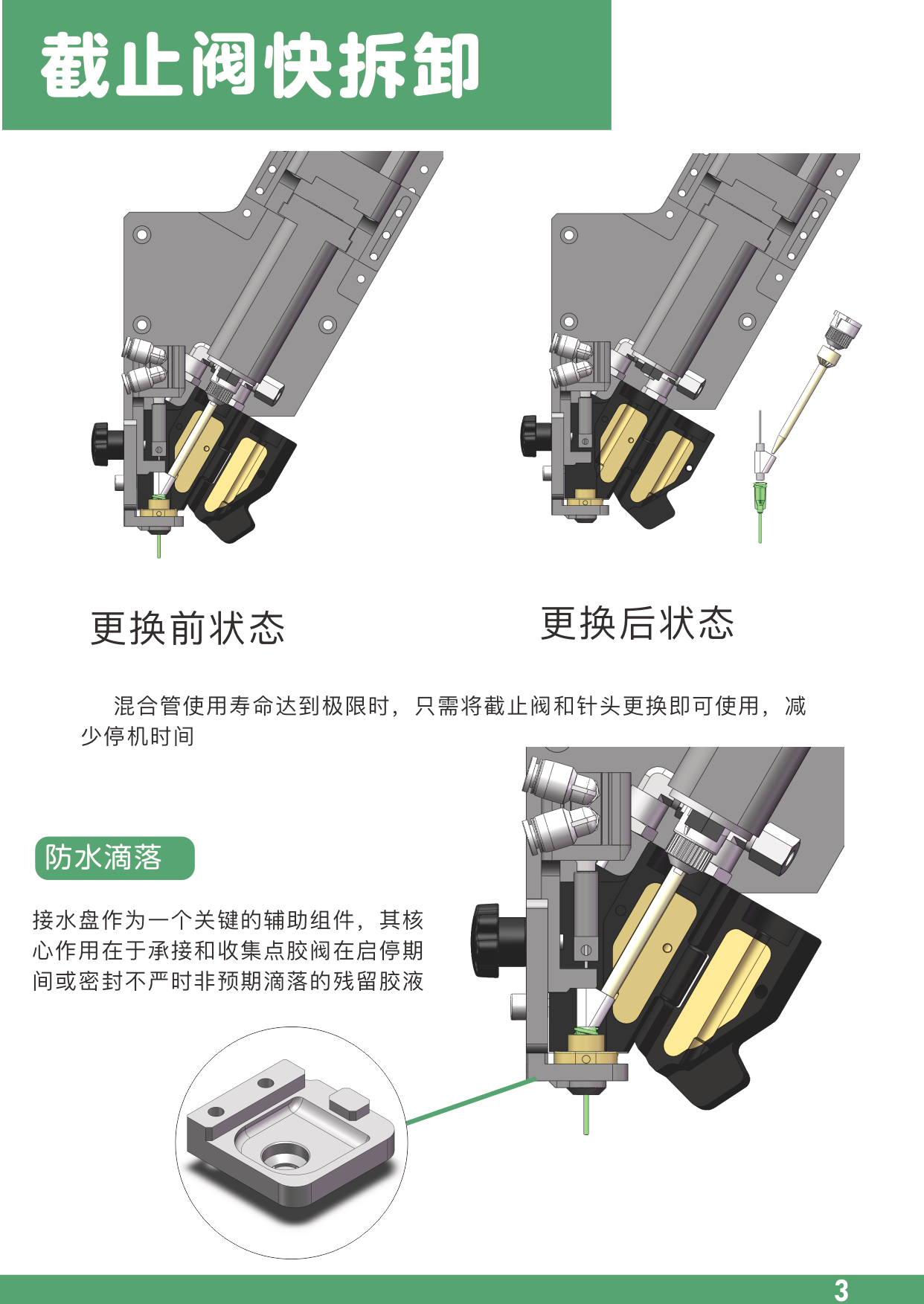 截止阀快拆卸

更换前状态

更换后状态

混合管使用寿命达到极限时，只需将截止阀和针头更换即可使用，减少停机时间

防水滴落

接水盘作为一个关键的辅助组件，其核心作用在于承接和收集点胶阀在启停期间或密封不严时非预期滴落的残留胶液

3