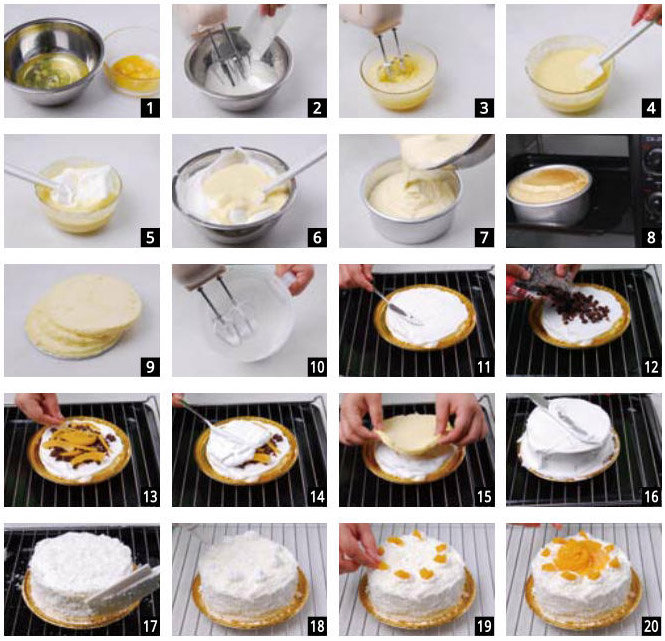 1
2
3
4
5
6
7
8
9
10
11
12
13
14
15
16
17
18
19
20