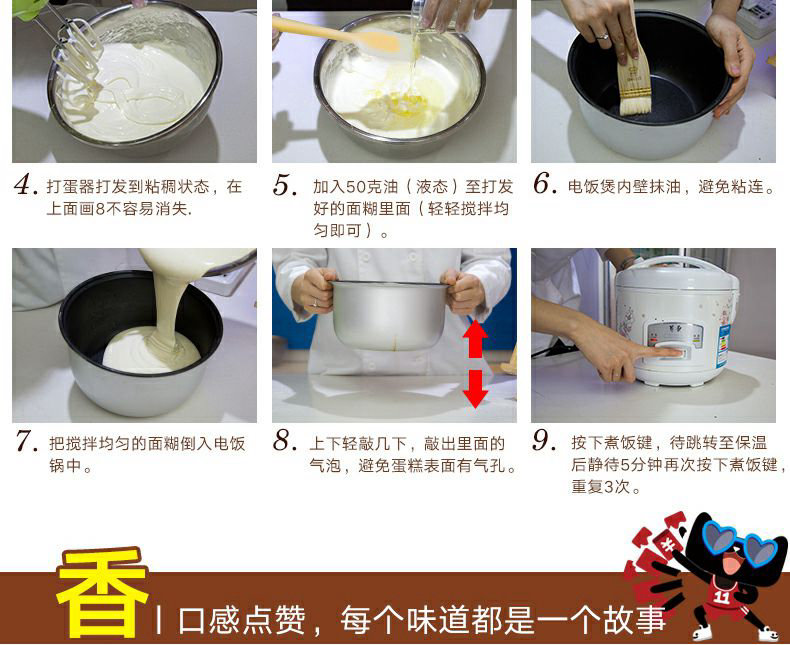 4. 打蛋器打发到粘稠状态，在上面画8不容易消失.

5. 加入50克油（液态）至打发好的面糊里面（轻轻搅拌均匀即可）。

6. 电饭煲内壁抹油，避免粘连。

7. 把搅拌均匀的面糊倒入电饭锅中。

8. 上下轻敲几下，敲出里面的气泡，避免蛋糕表面有气孔。

9. 按下煮饭键，待跳转至保温后静待5分钟再次按下煮饭键，重复3次。

11

香 | 口感点赞，每个味道都是一个故事