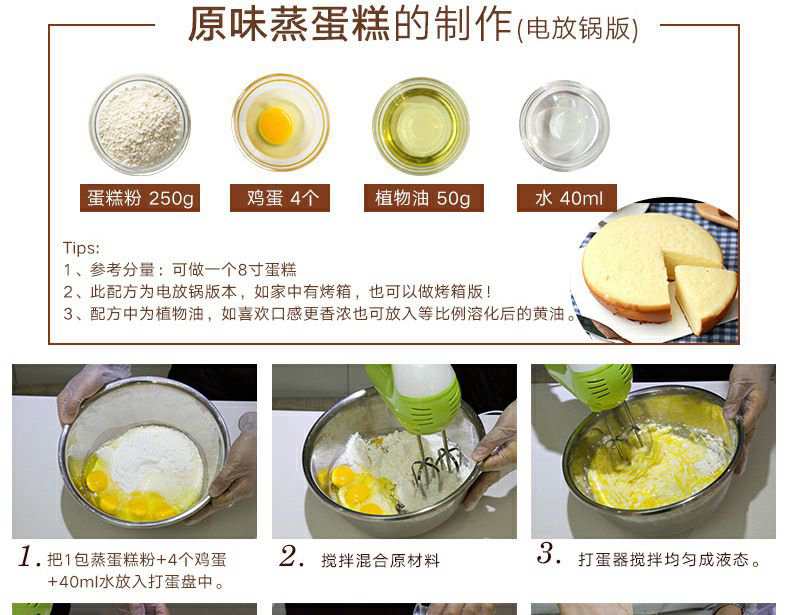 原味蒸蛋糕的制作(电放锅版)

蛋糕粉 250g

鸡蛋 4个

植物油 50g

水 40ml

Tips:
1、参考分量：可做一个8寸蛋糕
2、此配方为电放锅版本，如家中有烤箱，也可以做烤箱版！
3、配方中为植物油，如喜欢口感更香浓也可放入等比例溶化后的黄油。

1. 把1包蒸蛋糕粉+4个鸡蛋+40ml水放入打蛋盘中。

2. 搅拌混合原材料

3. 打蛋器搅拌均匀成液态。